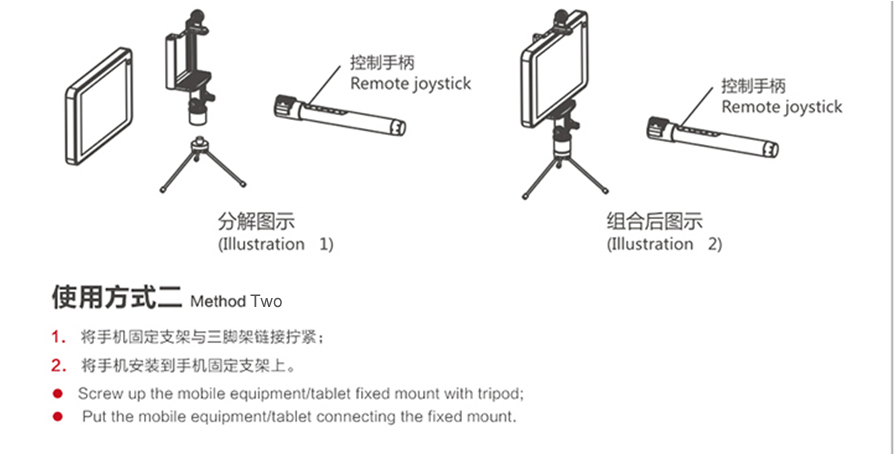 控制手柄
Remote joystick

分解图示
(Illustration 1)

控制手柄
Remote joystick

组合后图示
(Illustration 2)

使用方式二 Method Two

1. 将手机固定支架与三脚架链接拧紧；
2. 将手机安装到手机固定支架上。
● Screw up the mobile equipment/tablet fixed mount with tripod;
● Put the mobile equipment/tablet connecting the fixed mount.